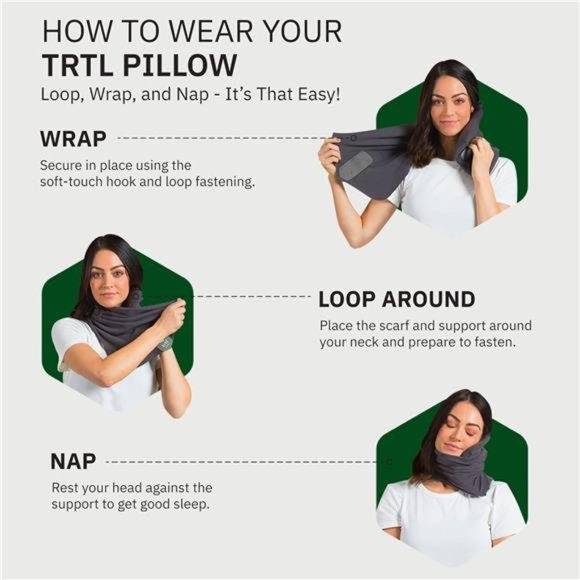 HOW TO WEAR YOUR
TRTL PILLOW
Loop, Wrap, and Nap - It's That Easy!

WRAP
Secure in place using the soft-touch hook and loop fastening.

LOOP AROUND
Place the scarf and support around your neck and prepare to fasten.

NAP
Rest your head against the support to get good sleep.